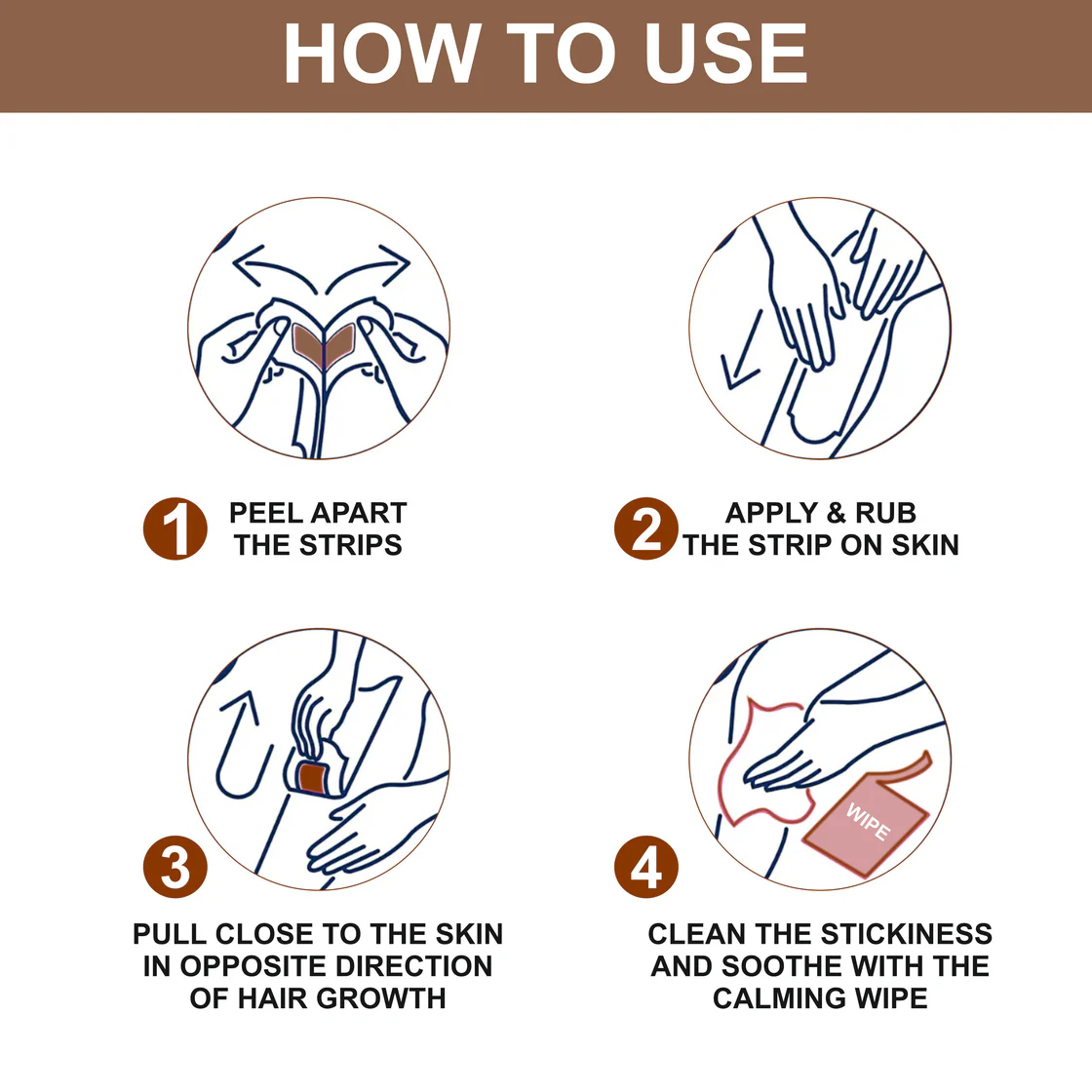 HOW TO USE

1 PEEL APART THE STRIPS

2 APPLY & RUB THE STRIP ON SKIN

3 PULL CLOSE TO THE SKIN IN OPPOSITE DIRECTION OF HAIR GROWTH

WIPE

4 CLEAN THE STICKINESS AND SOOTHE WITH THE CALMING WIPE