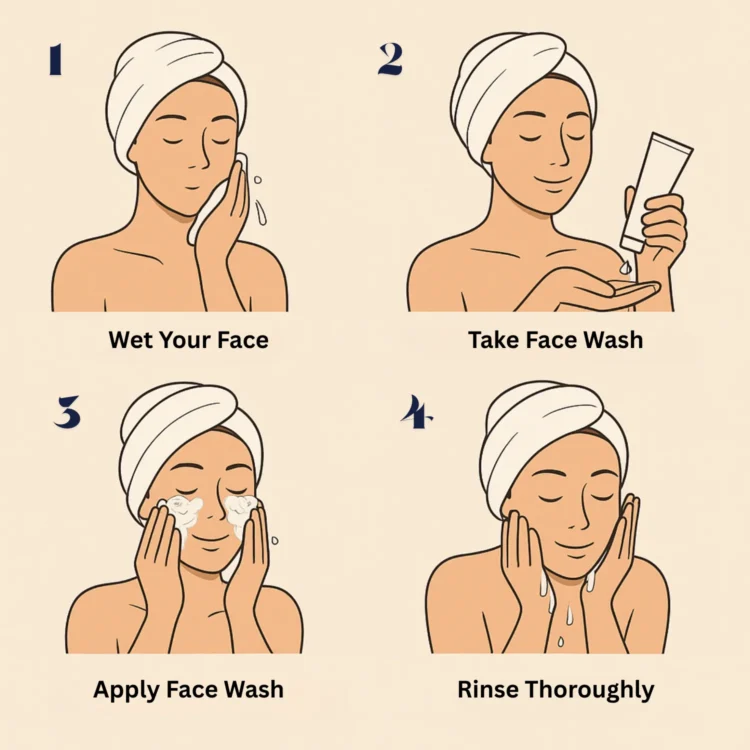 1

Wet Your Face

2

Take Face Wash

3

Apply Face Wash

4

Rinse Thoroughly